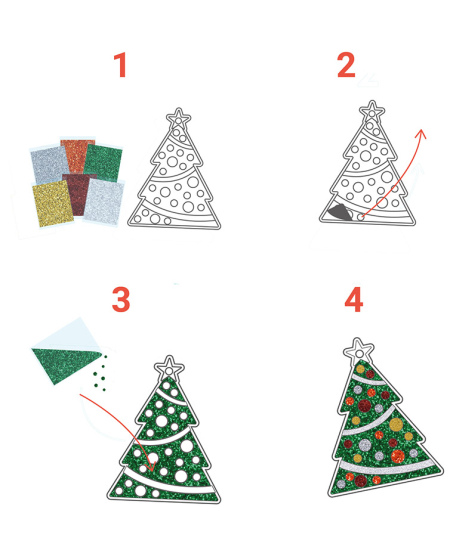 1

2

3

4