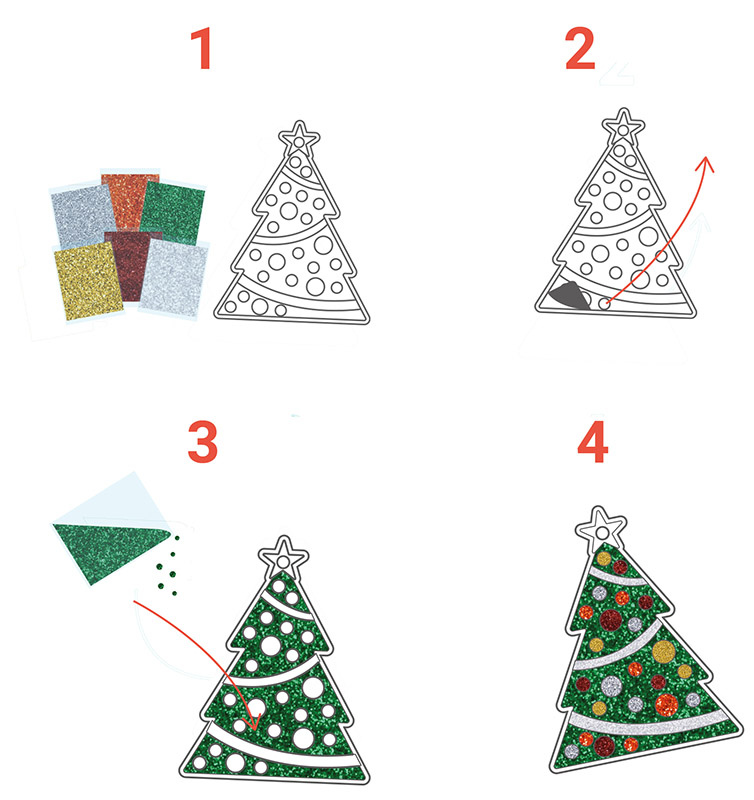 1

2

3

4