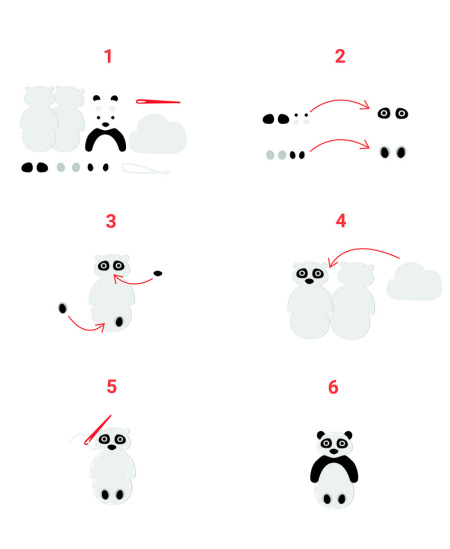 1

2

3

4

5

6