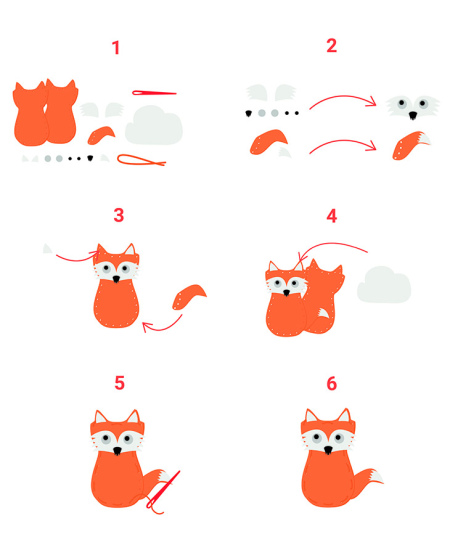 1

2

3

4

5

6