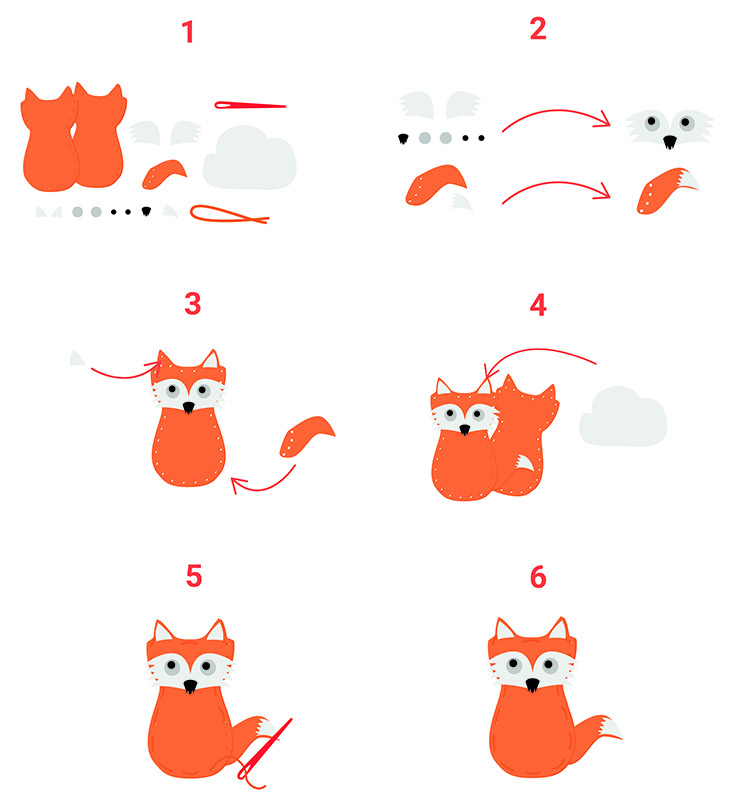 1

2

3

4

5

6