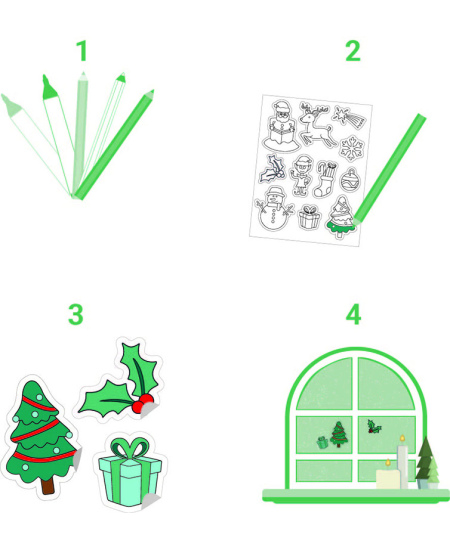 1

2

3

4