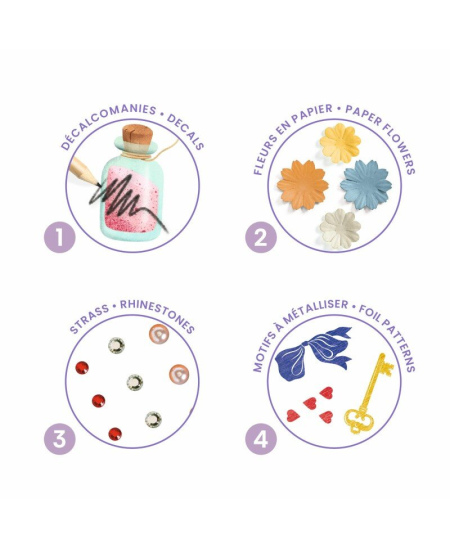 DÉCALCOMANIES • DECALS

1

FLEURS EN PAPIER • PAPER FLOWERS

2

STRASS • RHINESTONES

3

MOTIFS À MÉTALLISER • FOIL PATTERNS

4